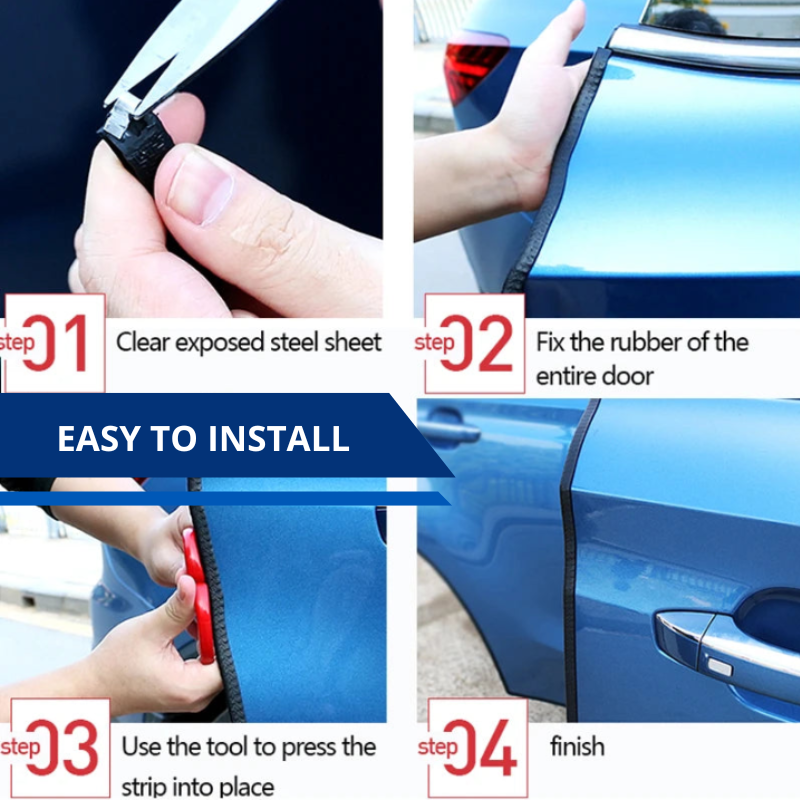 step 01 Clear exposed steel sheet

step 02 Fix the rubber of the entire door

EASY TO INSTALL

step 03 Use the tool to press the strip into place

step 04 finish