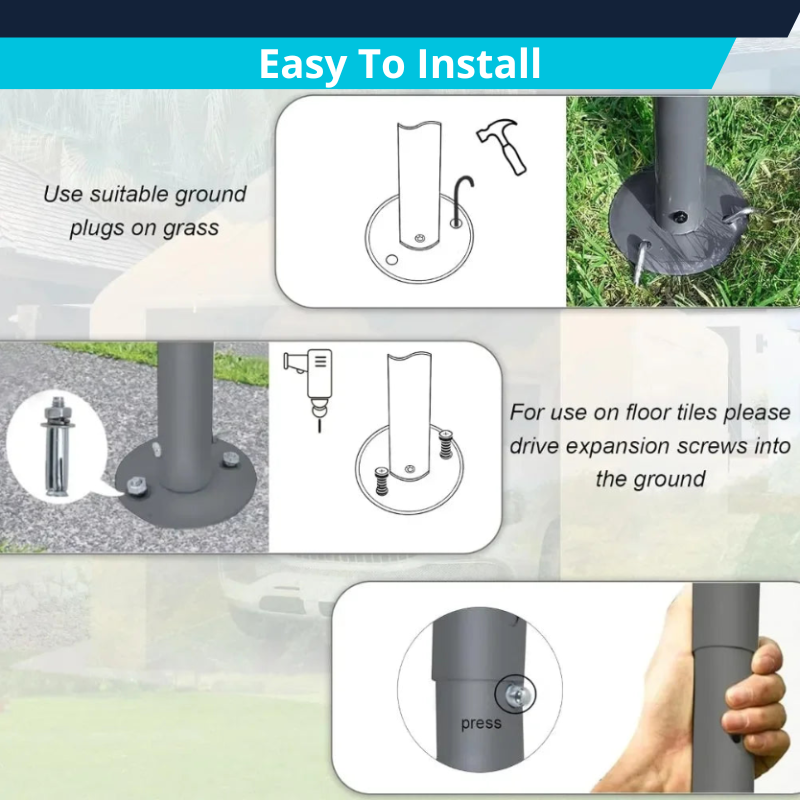 Easy To Install

Use suitable ground plugs on grass

For use on floor tiles please drive expansion screws into the ground

press