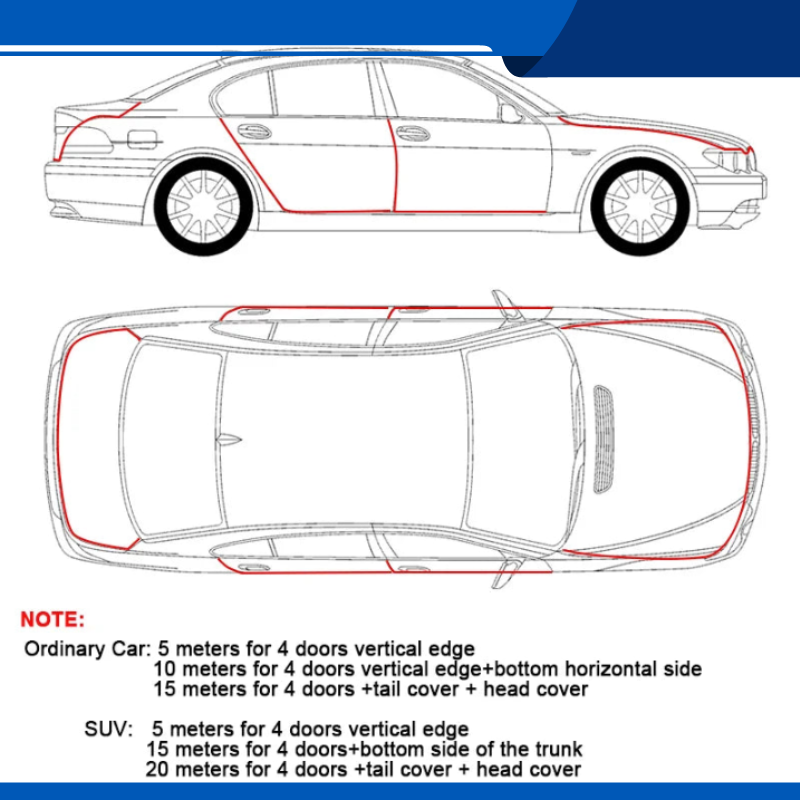 NOTE:

Ordinary Car: 5 meters for 4 doors vertical edge
10 meters for 4 doors vertical edge+bottom horizontal side
15 meters for 4 doors +tail cover + head cover

SUV: 5 meters for 4 doors vertical edge
15 meters for 4 doors+bottom side of the trunk
20 meters for 4 doors +tail cover + head cover