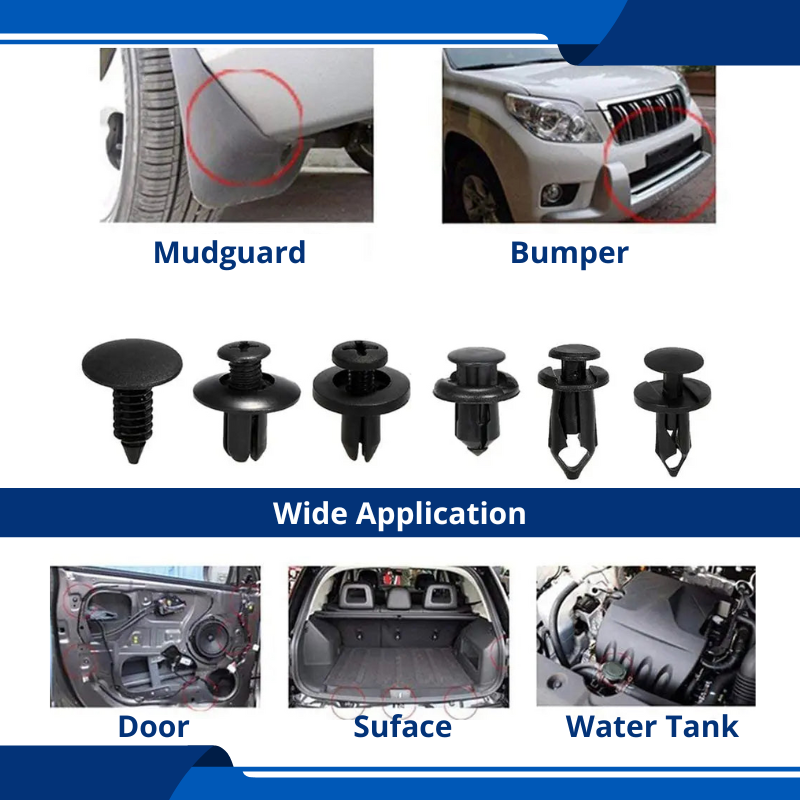 Mudguard

Bumper

Wide Application

Door

Suface

Water Tank