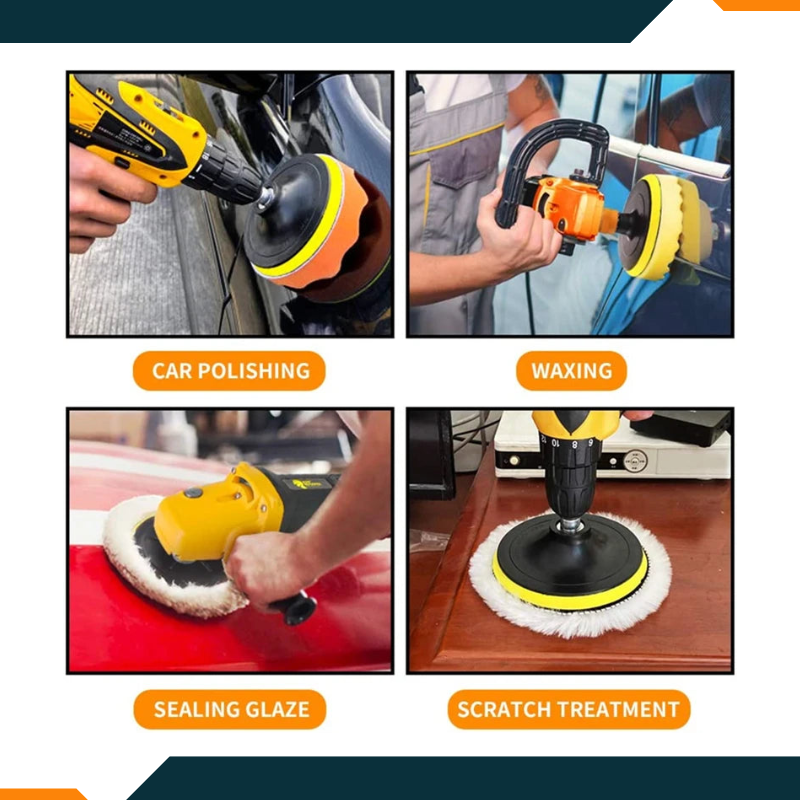 CAR POLISHING

WAXING

SEALING GLAZE

SCRATCH TREATMENT