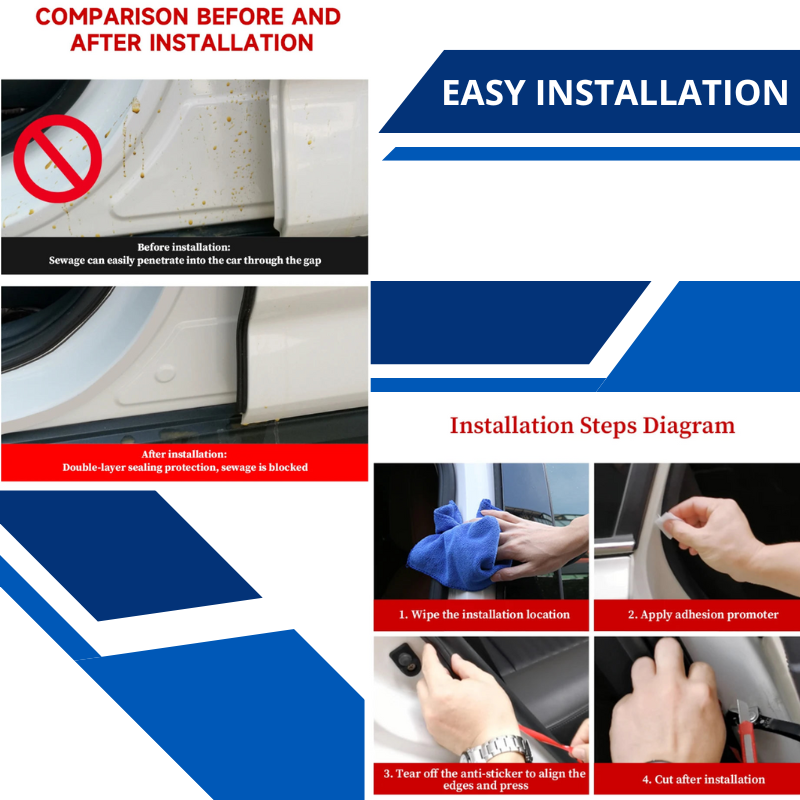 COMPARISON BEFORE AND AFTER INSTALLATION

Before installation:
Sewage can easily penetrate into the car through the gap

After installation:
Double-layer sealing protection, sewage is blocked

EASY INSTALLATION

Installation Steps Diagram

1. Wipe the installation location

2. Apply adhesion promoter

3. Tear off the anti-sticker to align the edges and press

4. Cut after installation