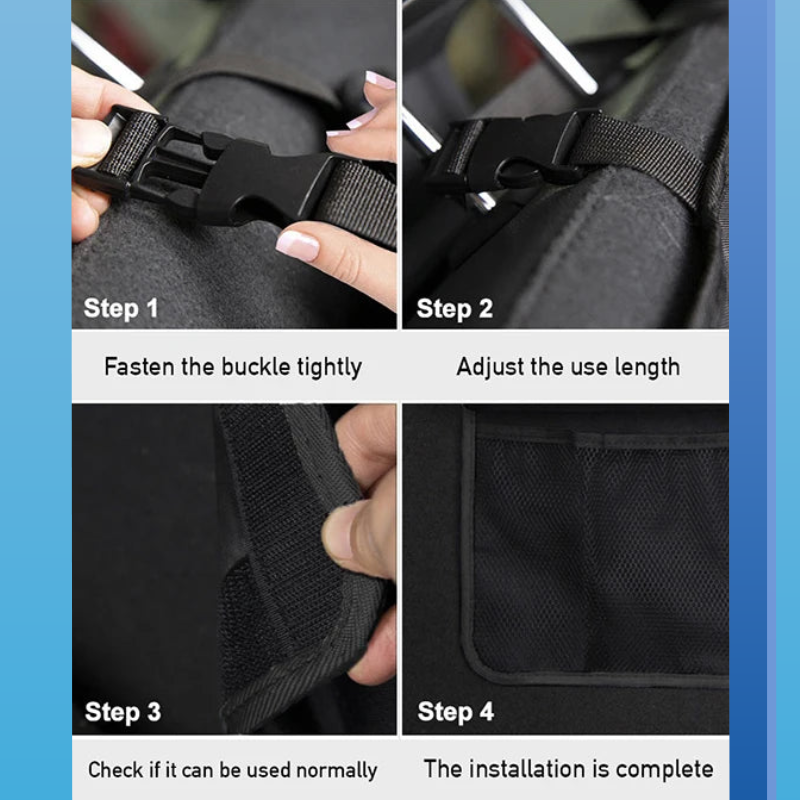 Step 1

Fasten the buckle tightly

Step 2

Adjust the use length

Step 3

Check if it can be used normally

Step 4

The installation is complete