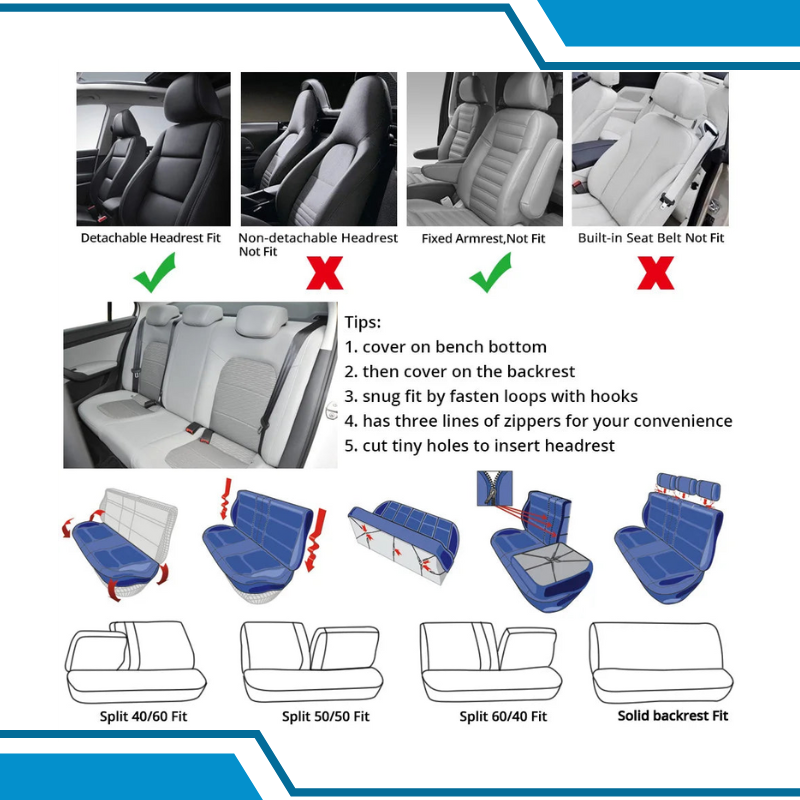 Detachable Headrest Fit

Non-detachable Headrest Not Fit

Fixed Armrest,Not Fit

Built-in Seat Belt Not Fit

Tips:
1. cover on bench bottom
2. then cover on the backrest
3. snug fit by fasten loops with hooks
4. has three lines of zippers for your convenience
5. cut tiny holes to insert headrest

Split 40/60 Fit

Split 50/50 Fit

Split 60/40 Fit

Solid backrest Fit