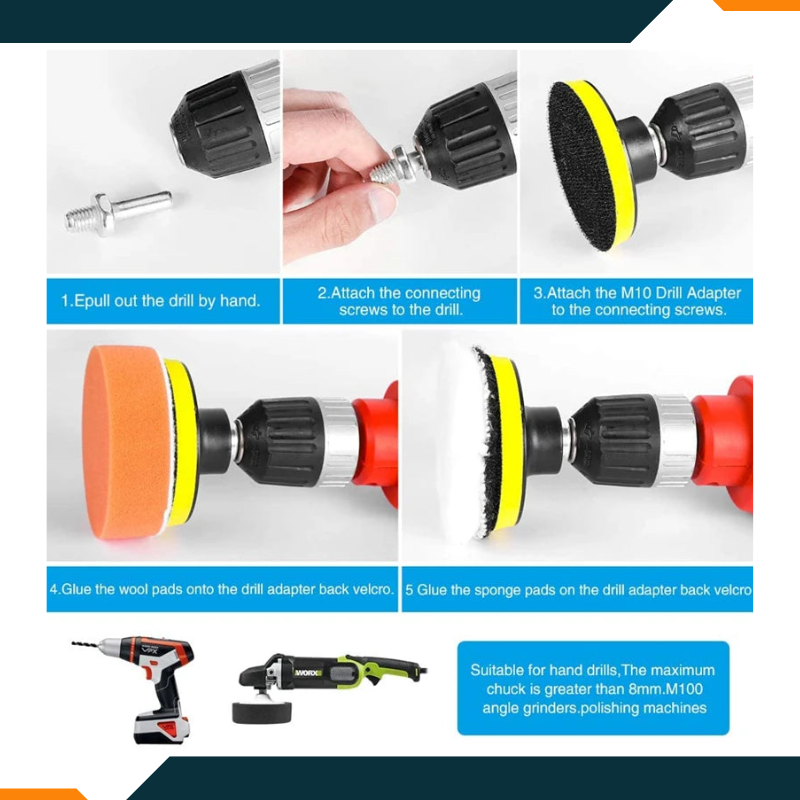 1.Epull out the drill by hand.

2.Attach the connecting screws to the drill.

3.Attach the M10 Drill Adapter to the connecting screws.

4.Glue the wool pads onto the drill adapter back velcro.

5 Glue the sponge pads on the drill adapter back velcro

VPX

WORX

Suitable for hand drills,The maximum chuck is greater than 8mm.M100 angle grinders.polishing machines