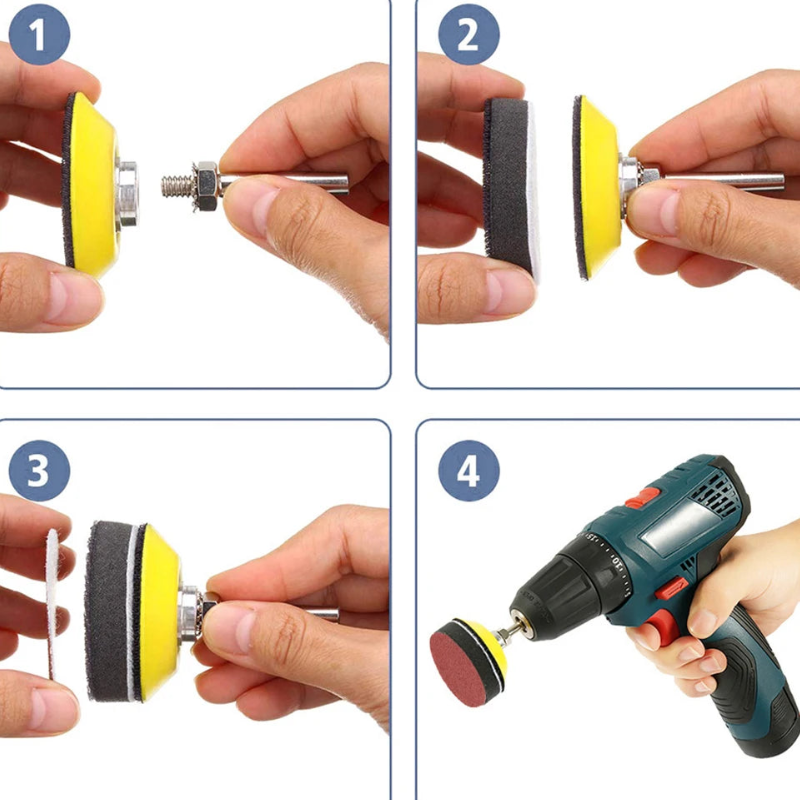 1

2

3

4