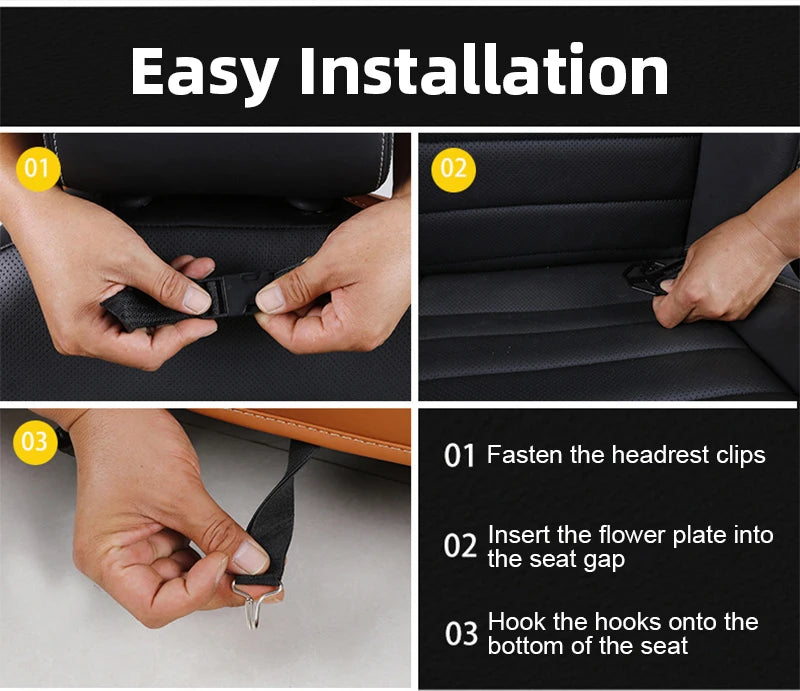 Easy Installation

01

02

03

01 Fasten the headrest clips

02 Insert the flower plate into the seat gap

03 Hook the hooks onto the bottom of the seat